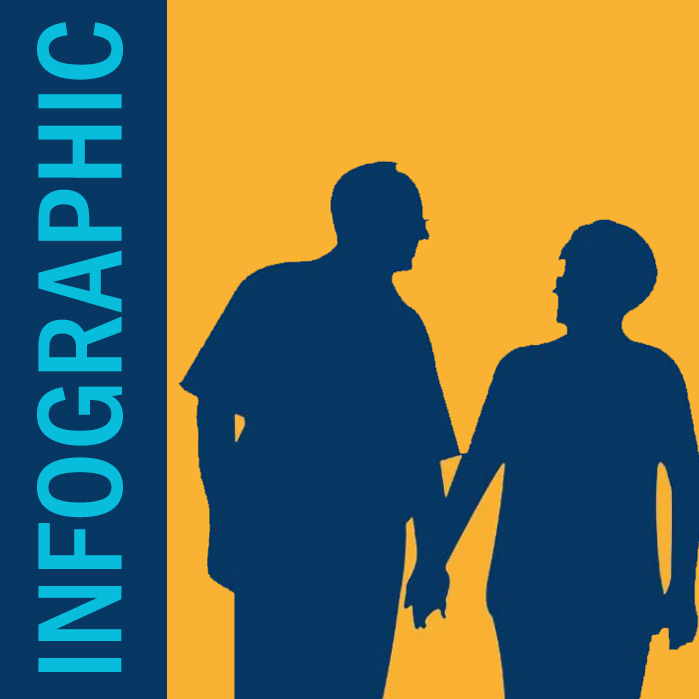 INFOGRAPHIC